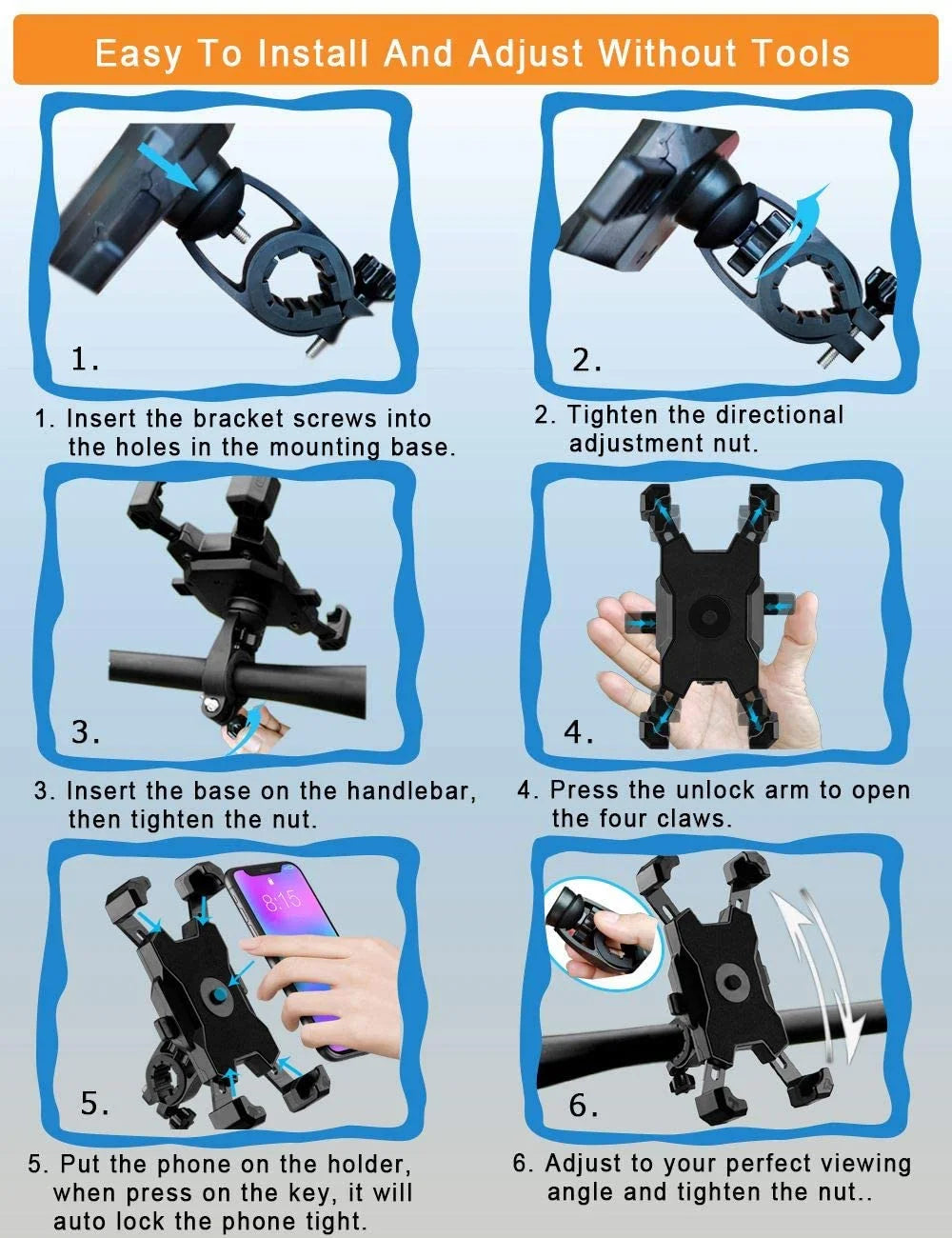 Easy To Install And Adjust Without Tools

1.

1. Insert the bracket screws into the holes in the mounting base.

2.

2. Tighten the directional adjustment nut.

3.

3. Insert the base on the handlebar, then tighten the nut.

4.

4. Press the unlock arm to open the four claws.

8:15

5.

5. Put the phone on the holder, when press on the key, it will auto lock the phone tight.

6.

6. Adjust to your perfect viewing angle and tighten the nut..