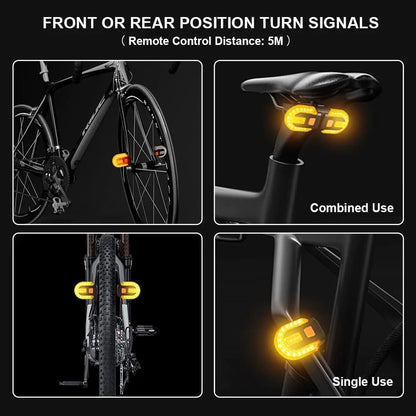 FRONT OR REAR POSITION TURN SIGNALS
（Remote Control Distance: 5M）

Combined Use

Single Use